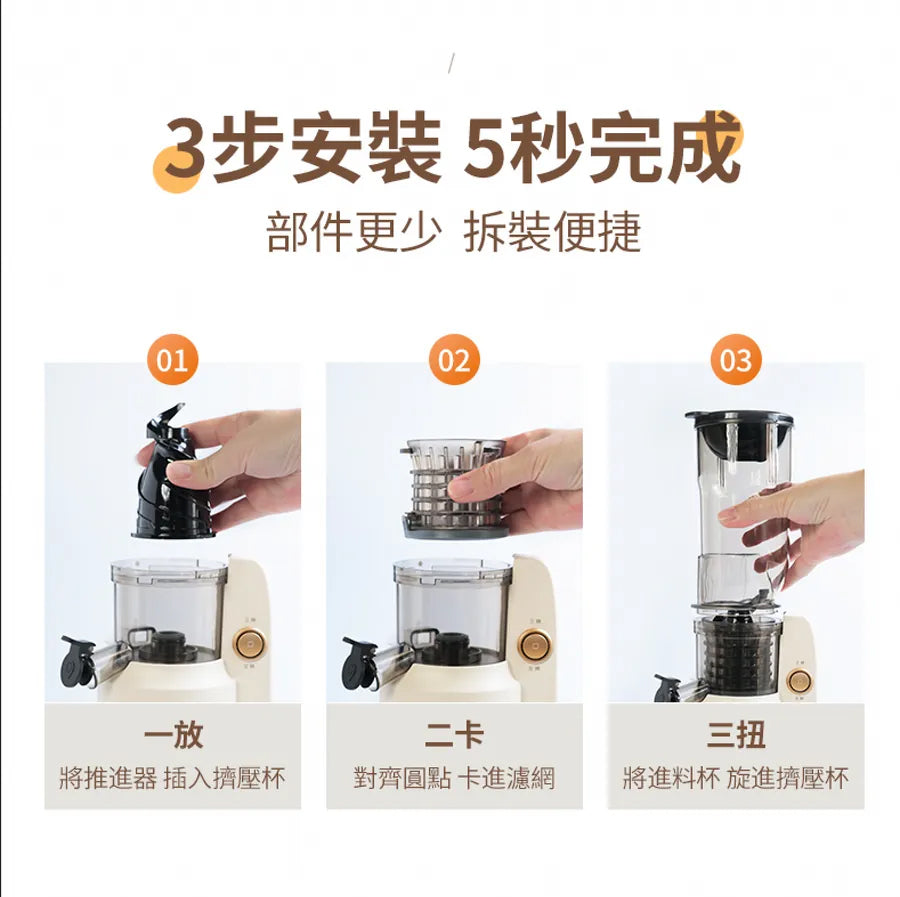 3步安裝 5秒完成
部件更少 拆裝便捷

01
一放
將推進器 插入擠壓杯

02
二卡
對齊圓點 卡進濾網

03
三扭
將進料杯 旋進擠壓杯