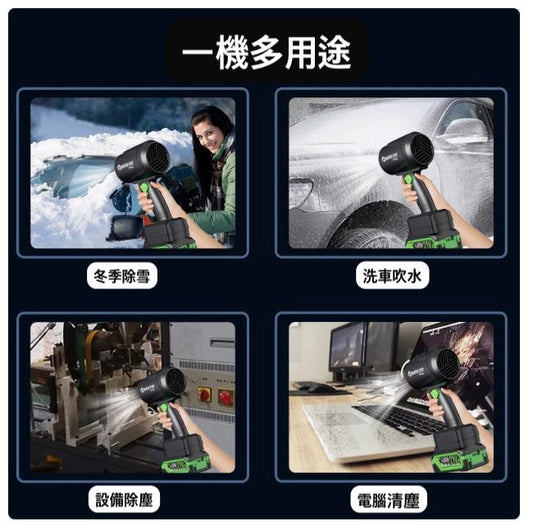 一機多用途

冬季除雪

洗車吹水

設備除塵

電腦清塵